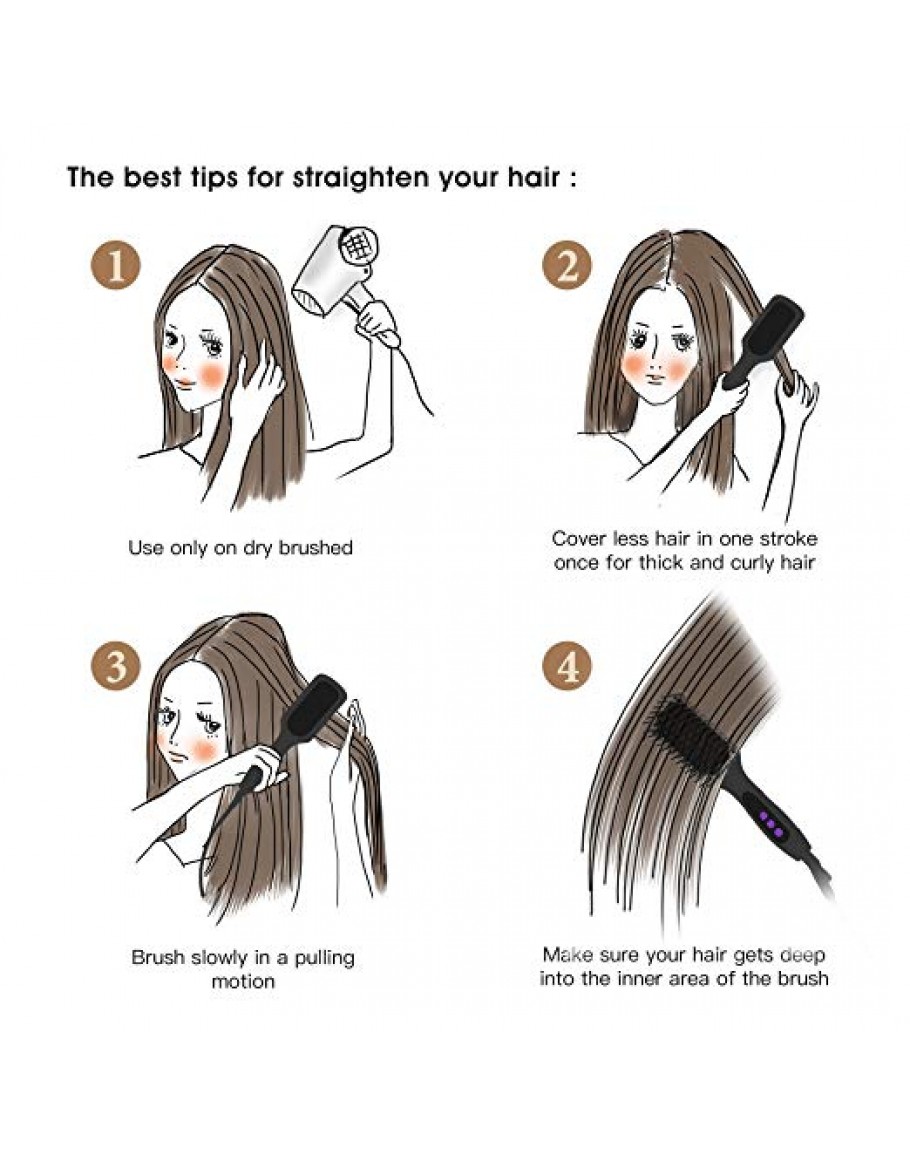 The best tips for straighten your hair :

1

Use only on dry brushed

2

Cover less hair in one stroke once for thick and curly hair

3

Brush slowly in a pulling motion

4

Make sure your hair gets deep into the inner area of the brush